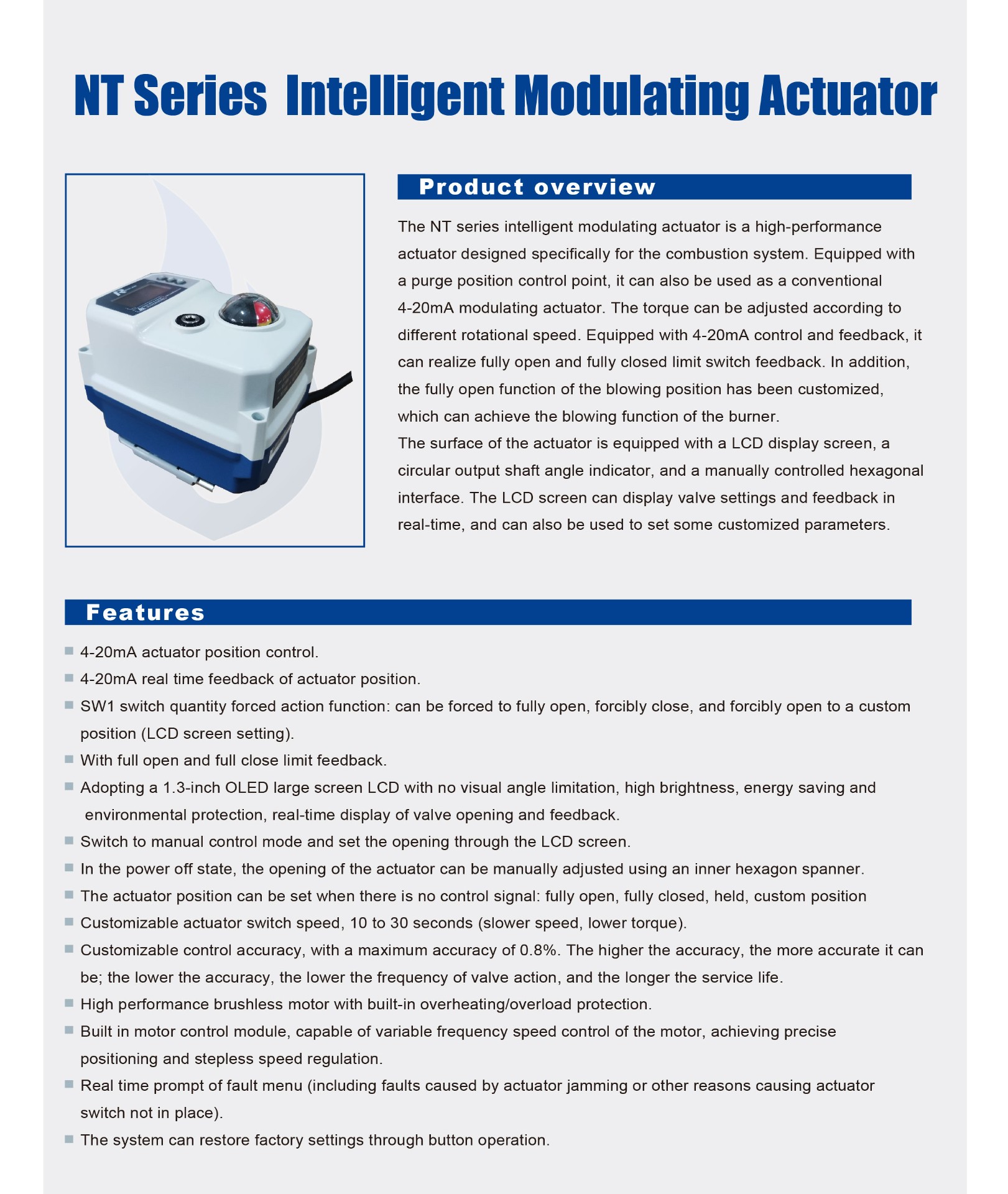 NT Series Intelligent Modulating Actuator

Product overview

The NT series intelligent modulating actuator is a high-performance actuator designed specifically for the combustion system. Equipped with a purge position control point, it can also be used as a conventional 4-20mA modulating actuator. The torque can be adjusted according to different rotational speed. Equipped with 4-20mA control and feedback, it can realize fully open and fully closed limit switch feedback. In addition, the fully open function of the blowing position has been customized, which can achieve the blowing function of the burner.
The surface of the actuator is equipped with a LCD display screen, a circular output shaft angle indicator, and a manually controlled hexagonal interface. The LCD screen can display valve settings and feedback in real-time, and can also be used to set some customized parameters.

Features

■ 4-20mA actuator position control.
■ 4-20mA real time feedback of actuator position.
■ SW1 switch quantity forced action function: can be forced to fully open, forcibly close, and forcibly open to a custom position (LCD screen setting).
■ With full open and full close limit feedback.
■ Adopting a 1.3-inch OLED large screen LCD with no visual angle limitation, high brightness, energy saving and environmental protection, real-time display of valve opening and feedback.
■ Switch to manual control mode and set the opening through the LCD screen.
■ In the power off state, the opening of the actuator can be manually adjusted using an inner hexagon spanner.
■ The actuator position can be set when there is no control signal: fully open, fully closed, held, custom position
■ Customizable actuator switch speed, 10 to 30 seconds (slower speed, lower torque).
■ Customizable control accuracy, with a maximum accuracy of 0.8%. The higher the accuracy, the more accurate it can be; the lower the accuracy, the lower the frequency of valve action, and the longer the service life.
■ High performance brushless motor with built-in overheating/overload protection.
■ Built in motor control module, capable of variable frequency speed control of the motor, achieving precise positioning and stepless speed regulation.
■ Real time prompt of fault menu (including faults caused by actuator jamming or other reasons causing actuator switch not in place).
■ The system can restore factory settings through button operation.